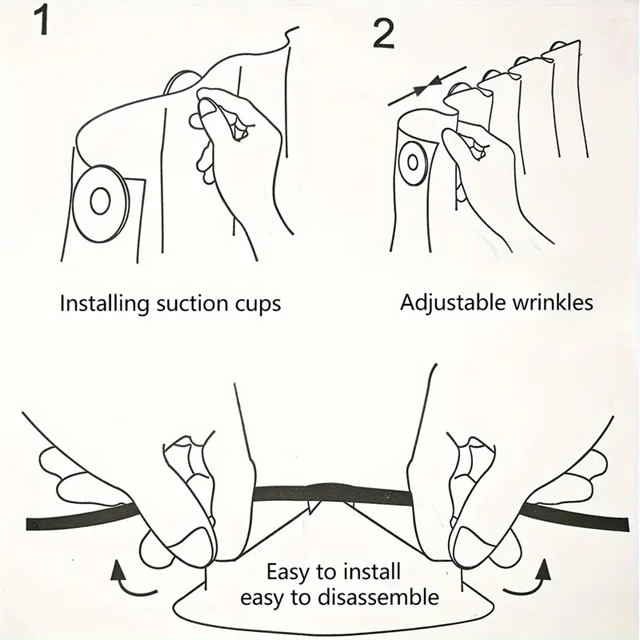 1

Installing suction cups

2

Adjustable wrinkles

Easy to install
easy to disassemble